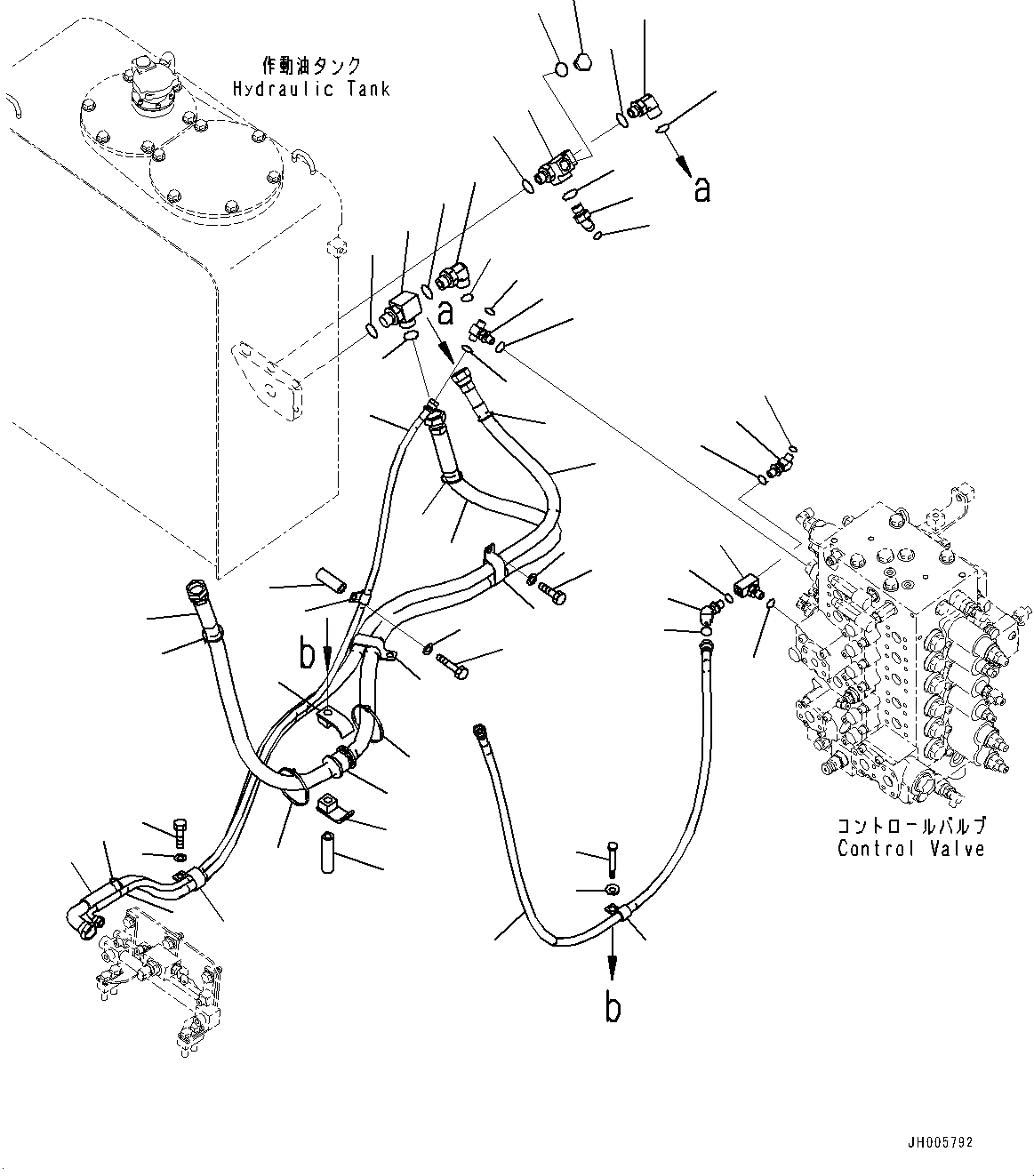 作動油タンク
Hydraulic Tank

a

a

b

コントロールバルブ
Control Valve

b

JH005792