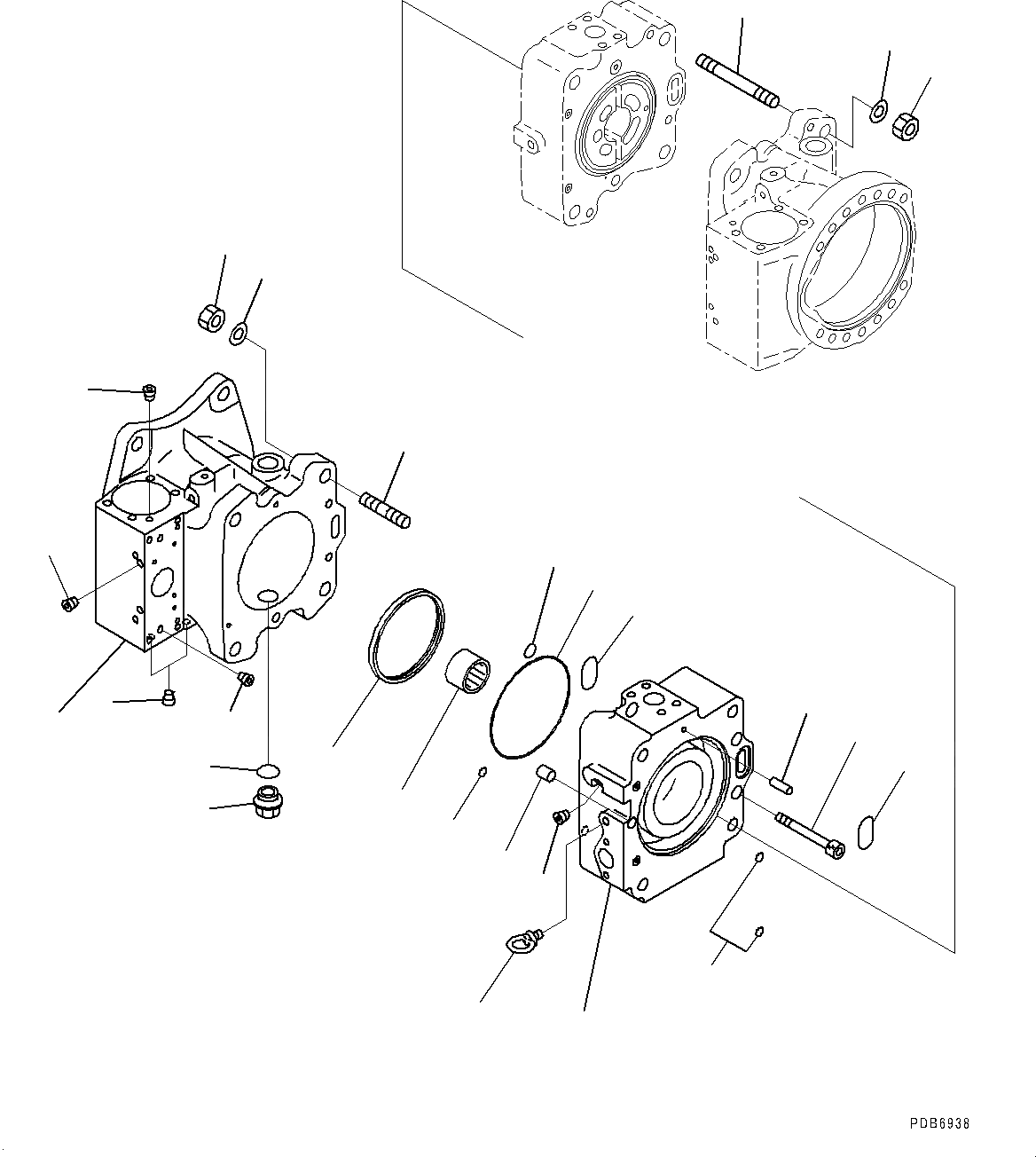 PDB6938