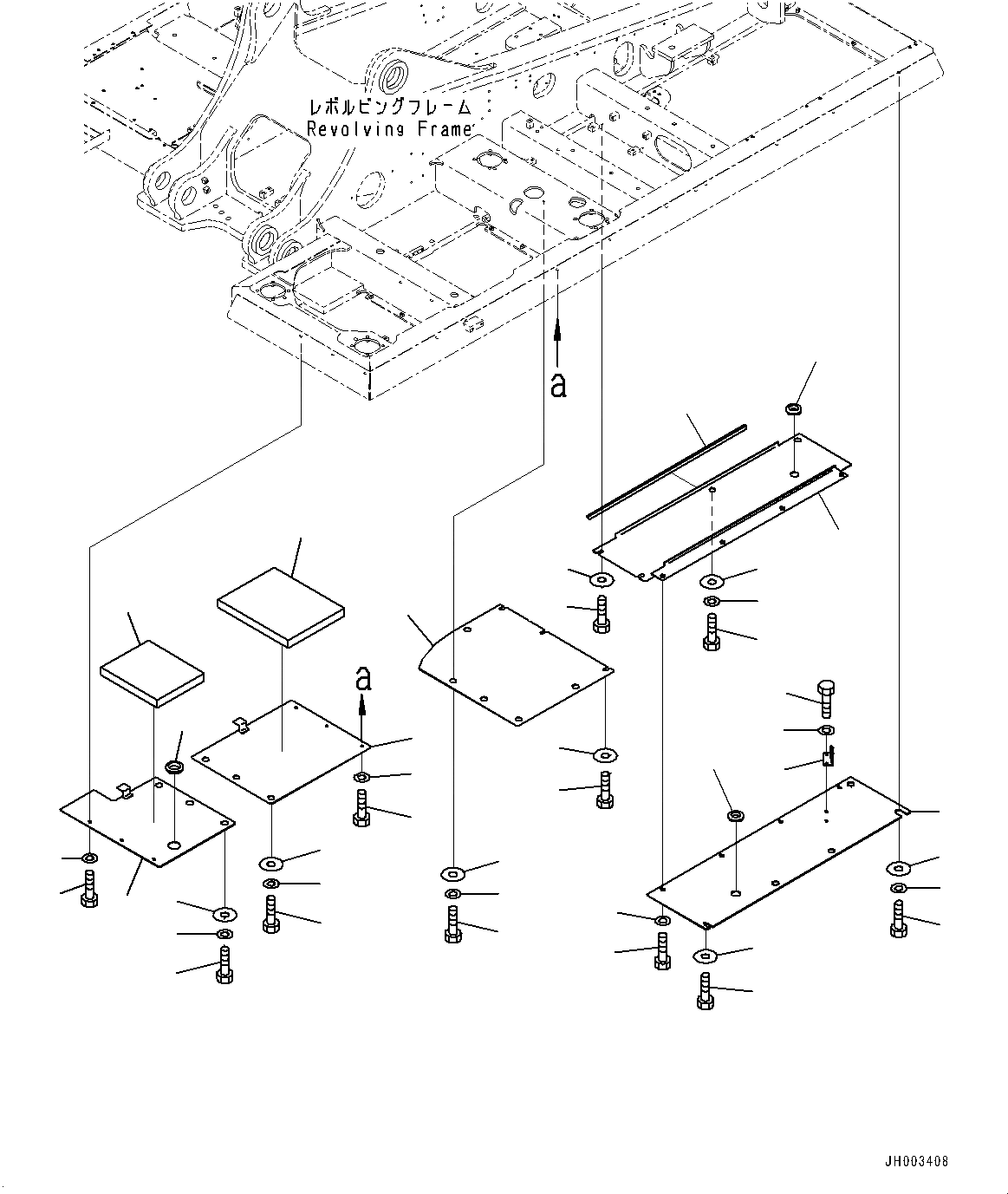 レボルビングフレーム
Revolving Frame

a

a

JH003408